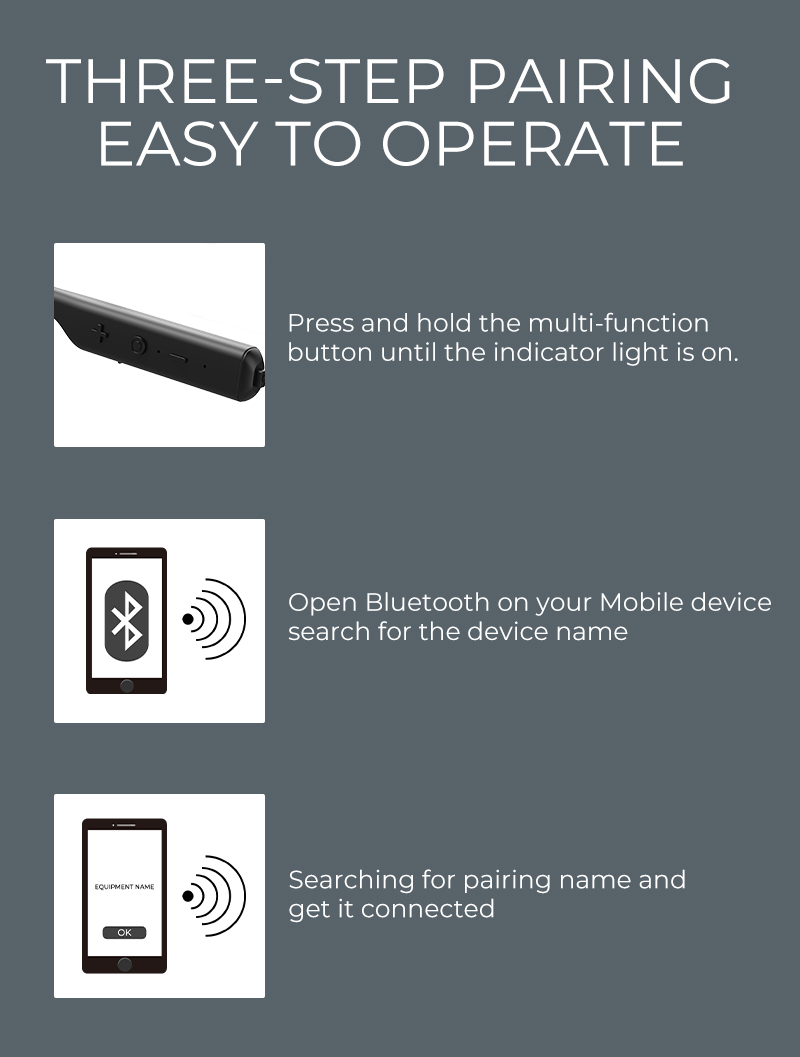 THREE-STEP PAIRING EASY TO OPERATE

Press and hold the multi-function button until the indicator light is on.

Open Bluetooth on your Mobile device search for the device name

EQUIPMENT NAME

OK

Searching for pairing name and get it connected